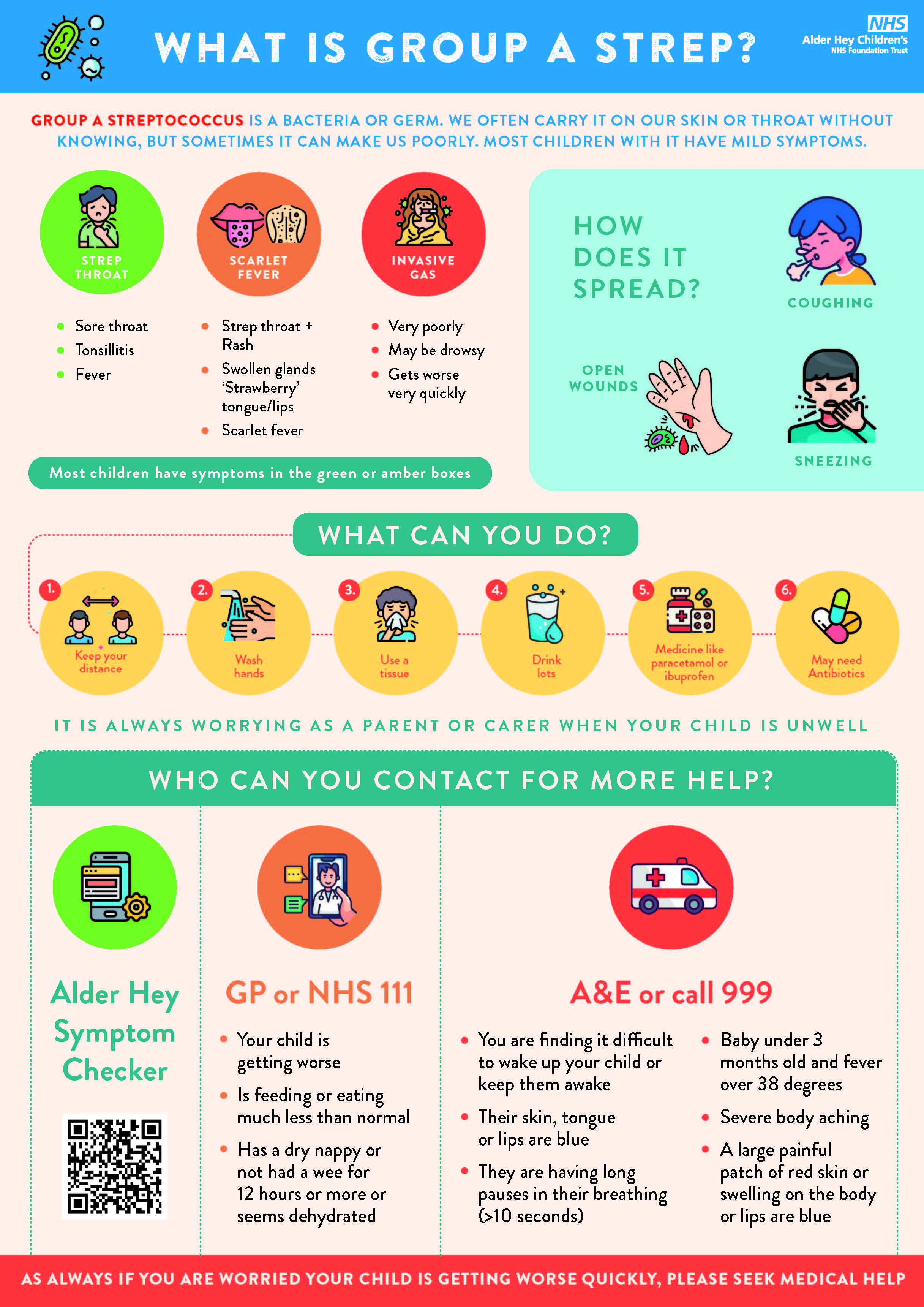 WHAT IS GROUP A STREP?

NHS
Alder Hey Children's
NHS Foundation Trust

GROUP A STREPTOCOCCUS IS A BACTERIA OR GERM. WE OFTEN CARRY IT ON OUR SKIN OR THROAT WITHOUT KNOWING, BUT SOMETIMES IT CAN MAKE US POORLY. MOST CHILDREN WITH IT HAVE MILD SYMPTOMS.

STREP THROAT
- Sore throat
- Tonsillitis
- Fever

SCARLET FEVER
- Strep throat + Rash
- Swollen glands 'Strawberry' tongue/lips
- Scarlet fever

INVASIVE GAS
- Very poorly
- May be drowsy
- Gets worse very quickly

Most children have symptoms in the green or amber boxes

HOW DOES IT SPREAD?

COUGHING

OPEN WOUNDS

SNEEZING

WHAT CAN YOU DO?

1. Keep your distance

2. Wash hands

3. Use a tissue

4. Drink lots

5. Medicine like paracetamol or ibuprofen

6. May need Antibiotics

IT IS ALWAYS WORRYING AS A PARENT OR CARER WHEN YOUR CHILD IS UNWELL

WHO CAN YOU CONTACT FOR MORE HELP?

Alder Hey Symptom Checker

GP or NHS 111
- Your child is getting worse
- Is feeding or eating much less than normal
- Has a dry nappy or not had a wee for 12 hours or more or seems dehydrated

A&E or call 999
- You are finding it difficult to wake up your child or keep them awake
- Their skin, tongue or lips are blue
- They are having long pauses in their breathing (>10 seconds)
- Baby under 3 months old and fever over 38 degrees
- Severe body aching
- A large painful patch of red skin or swelling on the body or lips are blue

AS ALWAYS IF YOU ARE WORRIED YOUR CHILD IS GETTING WORSE QUICKLY, PLEASE SEEK MEDICAL HELP